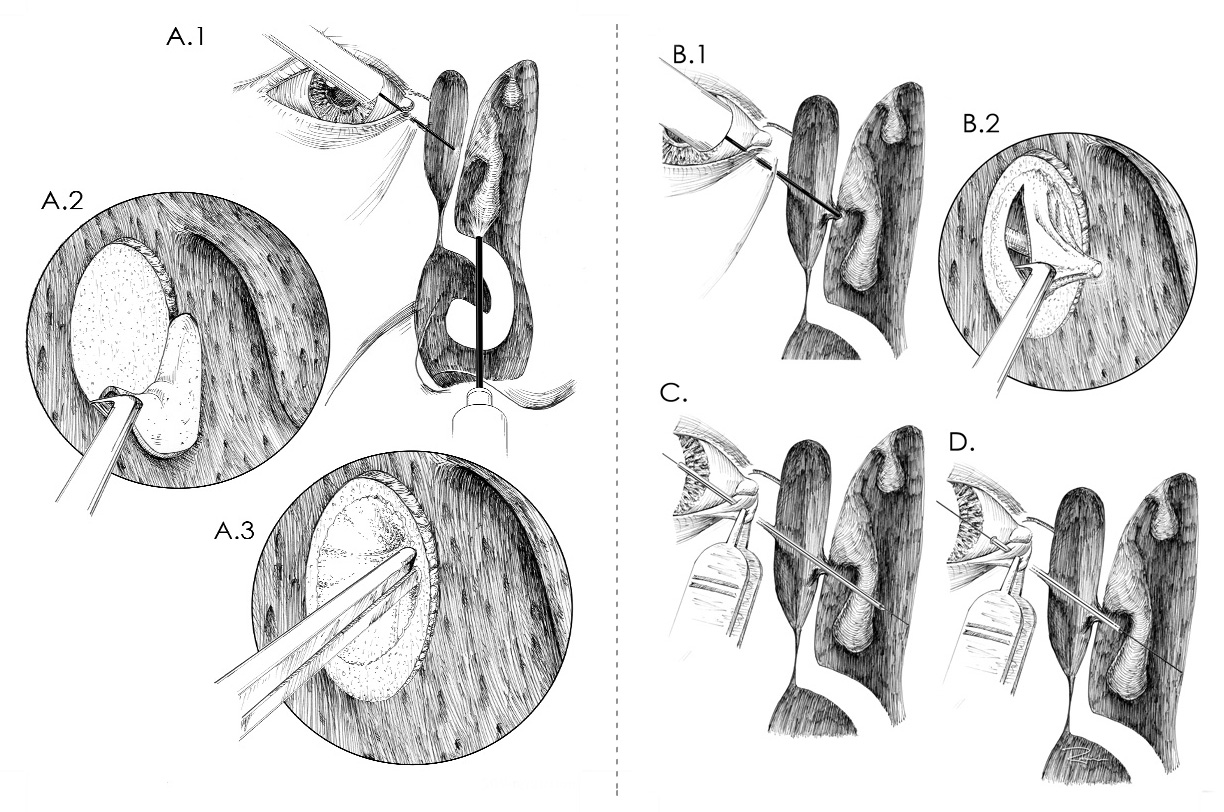 A.1
A.2
A.3
B.1
B.2
C.
D.